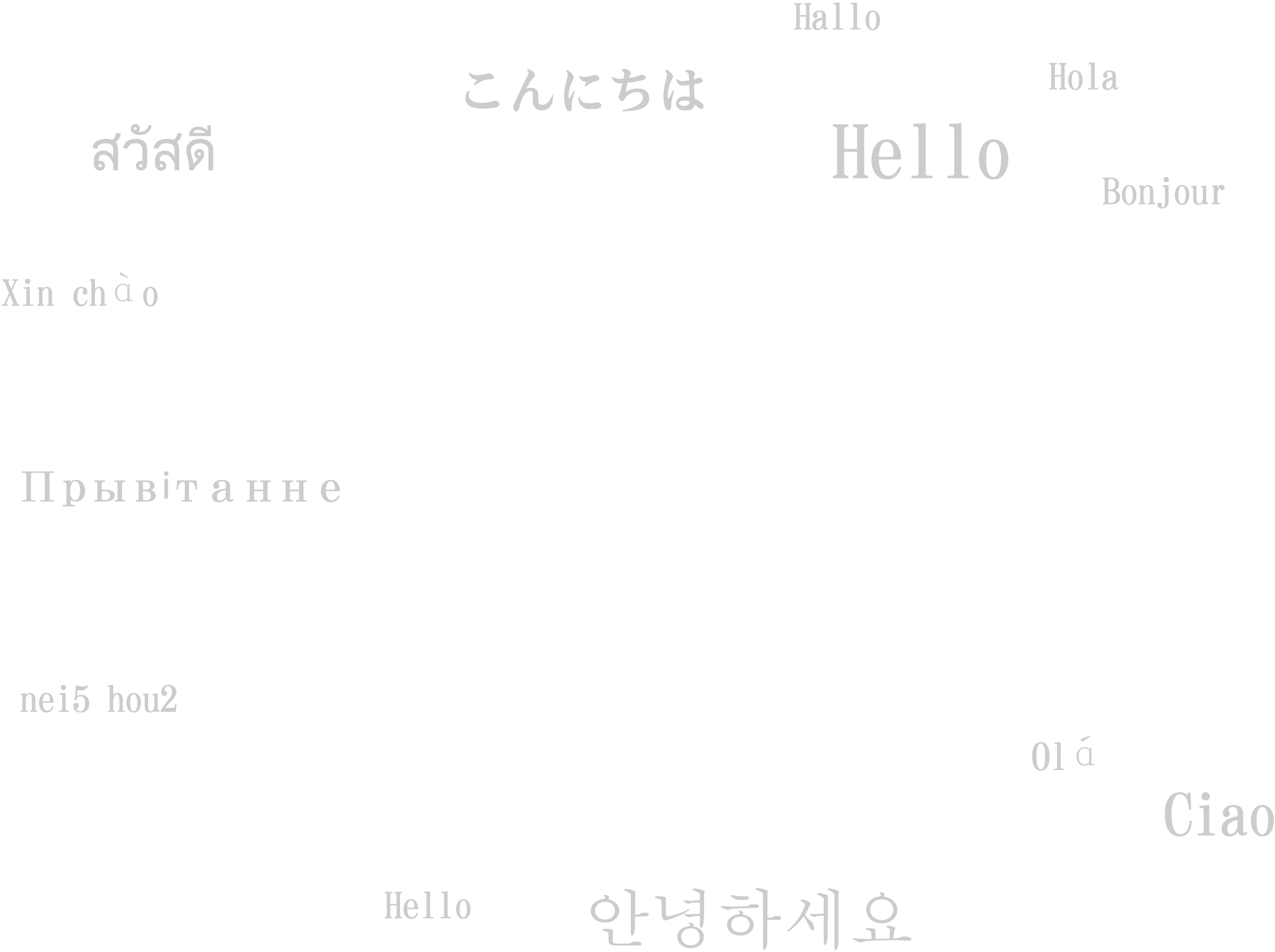 Hallo

こんにちは

Hola

สวัสดี

Hello

Bonjour

Xin chào

Прывітанне

nei5 hou2

Olá

Ciao

Hello

안녕하세요